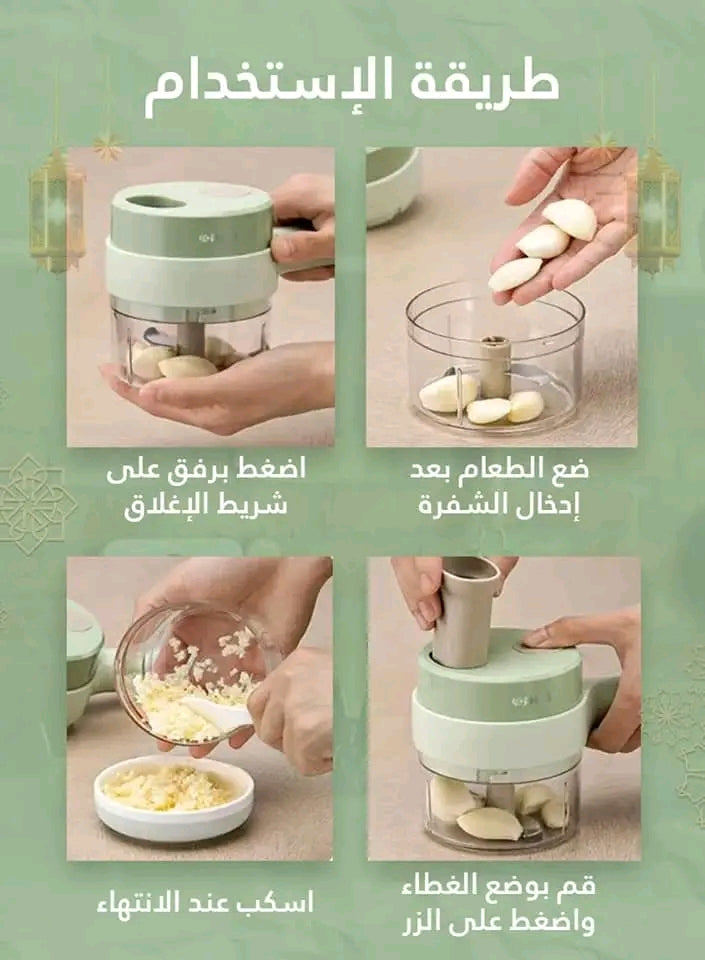 طريقة الإستخدام

ضع الطعام بعد إدخال الشفرة

اضغط برفق على شريط الإغلاق

قم بوضع الغطاء واضغط على الزر

اسكب عند الانتهاء